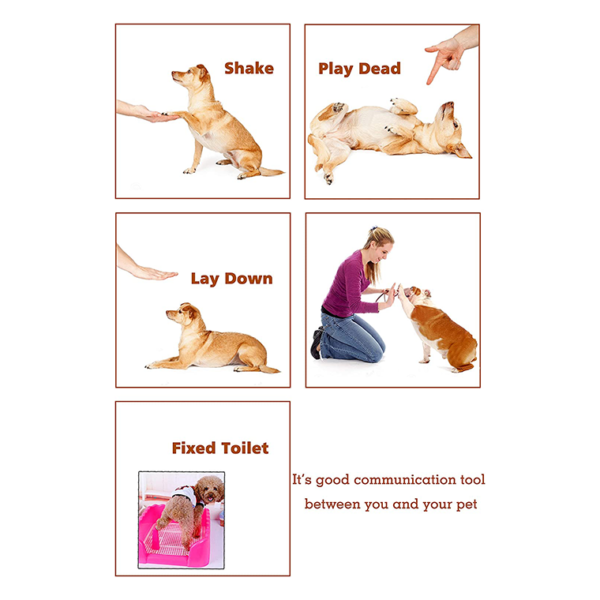 Shake

Play Dead

Lay Down

Fixed Toilet

It's good communication tool between you and your pet